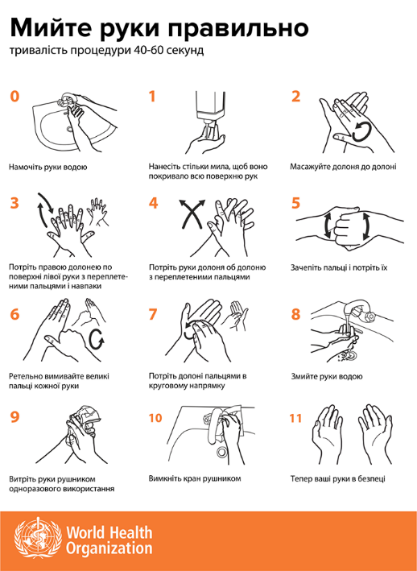 Мийте руки правильно
тривалість процедури 40-60 секунд

0
Намочіть руки водою

1
Нанесіть стільки мила, щоб воно покривало всю поверхню рук

2
Масажуйте долоня до долоні

3
Потріть правою долонею по поверхні лівої руки з переплетеними пальцями і навпаки

4
Потріть руки долоня об долоню з переплетеними пальцями

5
Зачепіть пальці і потріть їх

6
Ретельно вимивайте великі пальці кожної руки

7
Потріть долоні пальцями в круговому напрямку

8
Змийте руки водою

9
Витріть руки рушником одноразового використання

10
Вимкніть кран рушником

11
Тепер ваші руки в безпеці

World Health Organization