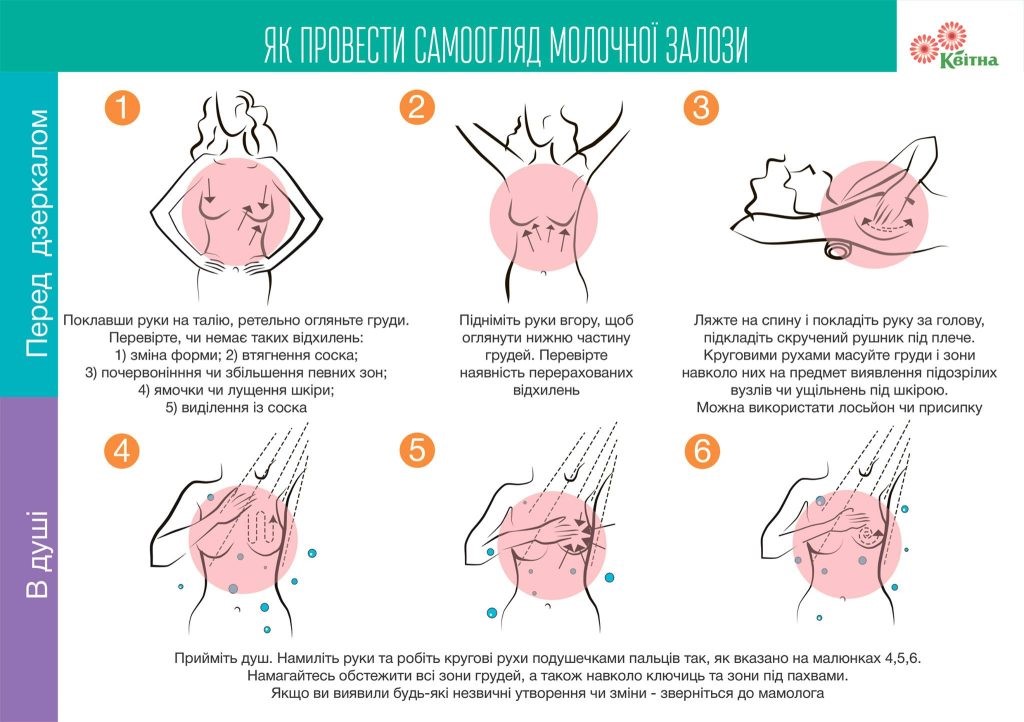 ЯК ПРОВЕСТИ САМООГЛЯД МОЛОЧНОЇ ЗАЛОЗИ

Квітна

Перед дзеркалом

1

Поклавши руки на талію, ретельно огляньте груди. Перевірте, чи немає таких відхилень:
1) зміна форми; 2) втягнення соска;
3) почервоніння чи збільшення певних зон;
4) ямочки чи лущення шкіри;
5) виділення із соска

2

Підніміть руки вгору, щоб оглянути нижню частину грудей. Перевірте наявність перерахованих відхилень

3

Ляжте на спину і покладіть руку за голову, підкладіть скручений рушник під плече. Круговими рухами масуйте груди і зони навколо них на предмет виявлення підозрілих вузлів чи ущільнень під шкірою. Можна використати лосьйон чи присипку

В душі

4

5

6

Прийміть душ. Намиліть руки та робіть кругові рухи подушечками пальців так, як вказано на малюнках 4,5,6. Намагайтесь обстежити всі зони грудей, а також навколо ключиць та зони під пахвами. Якщо ви виявили будь-які незвичні утворення чи зміни - зверніться до мамолога